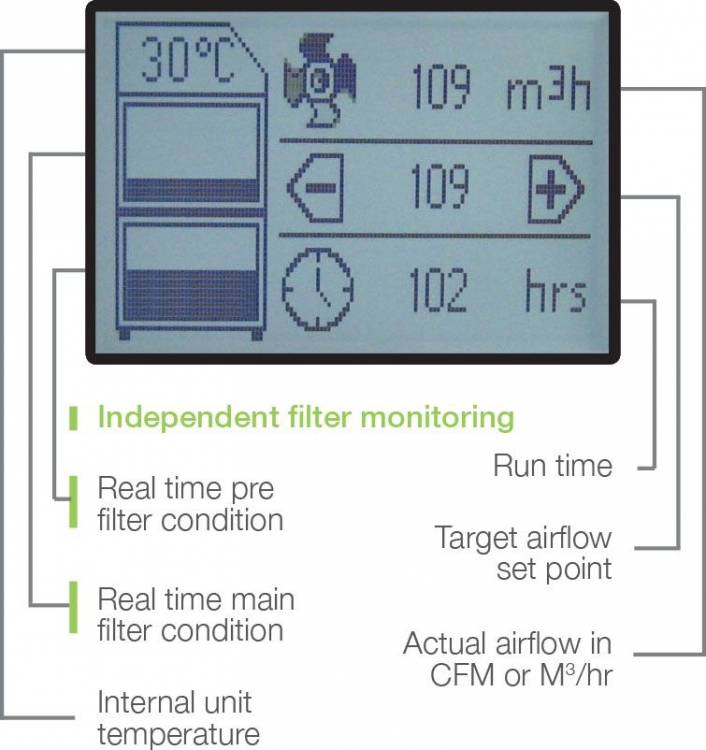 30°C

109 m3h

109

102 hrs

Independent filter monitoring

Real time pre filter condition

Real time main filter condition

Internal unit temperature

Run time

Target airflow set point

Actual airflow in CFM or M$^3$/hr